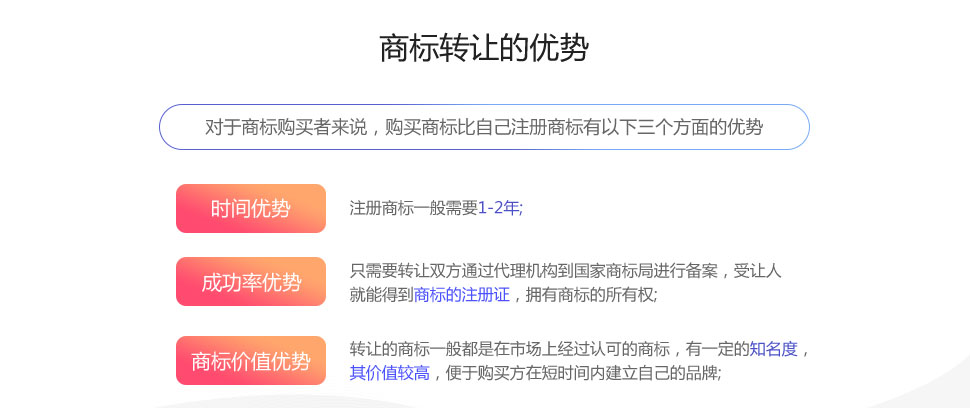 商标转让的优势

对于商标购买者来说，购买商标比自己注册商标有以下三个方面的优势

时间优势

注册商标一般需要1-2年;

成功率优势

只需要转让双方通过代理机构到国家商标局进行备案，受让人就能得到商标的注册证，拥有商标的所有权;

商标价值优势

转让的商标一般都是在市场上经过认可的商标，有一定的知名度，其价值较高，便于购买方在短时间内建立自己的品牌;